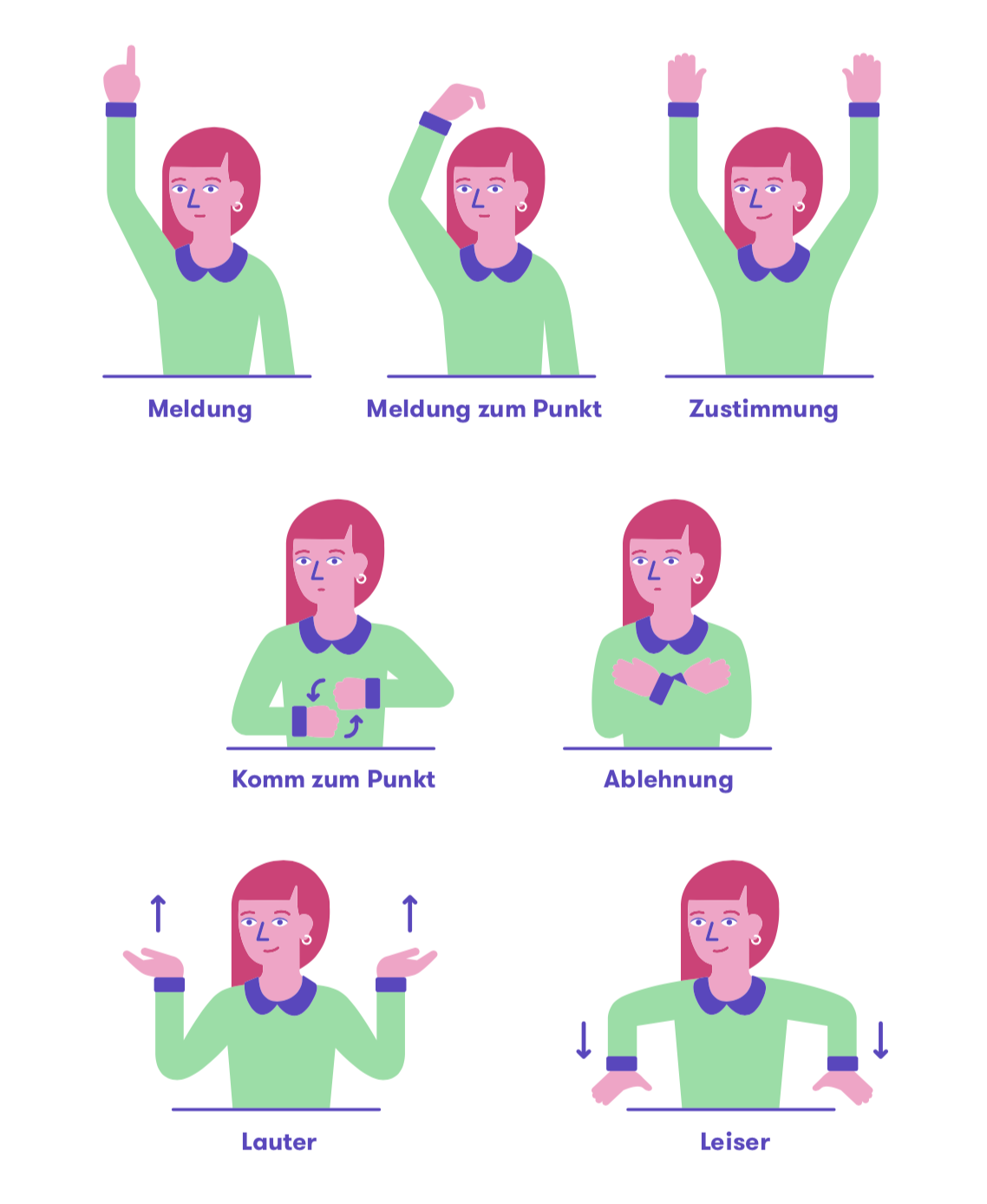 Meldung

Meldung zum Punkt

Zustimmung

Komm zum Punkt

Ablehnung

Lauter

Leiser